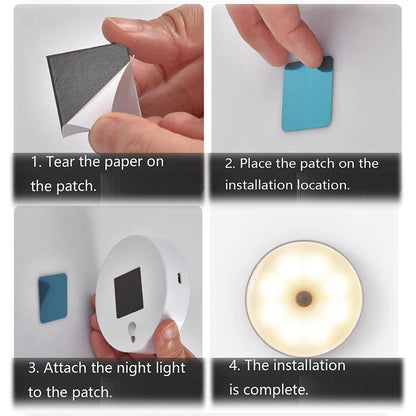 1. Tear the paper on the patch.

2. Place the patch on the installation location.

3. Attach the night light to the patch.

4. The installation is complete.